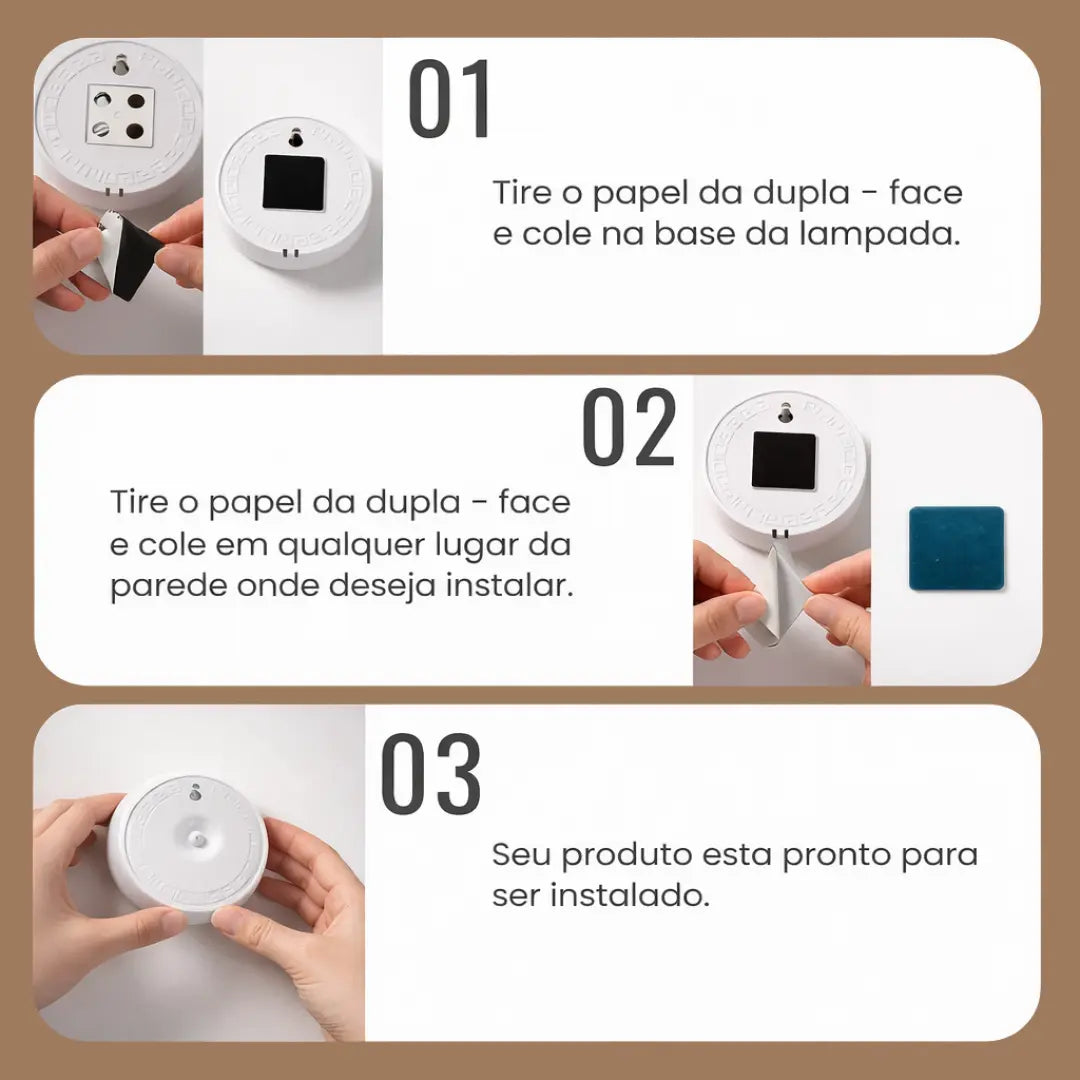 01

Tire o papel da dupla - face e cole na base da lampada.

02

Tire o papel da dupla - face e cole em qualquer lugar da parede onde deseja instalar.

03

Seu produto esta pronto para ser instalado.